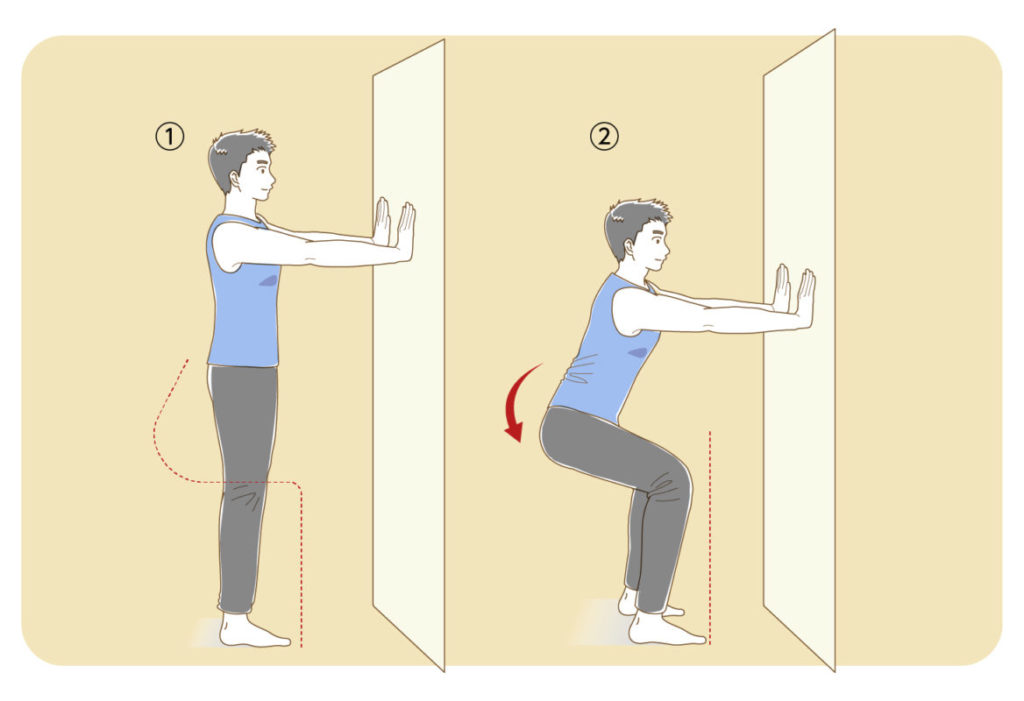 ①

②